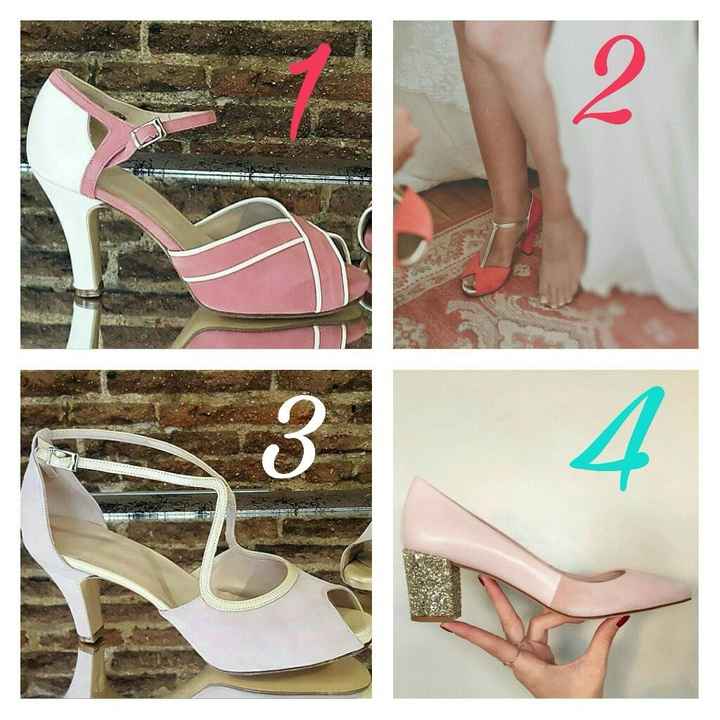 1

2

3

4