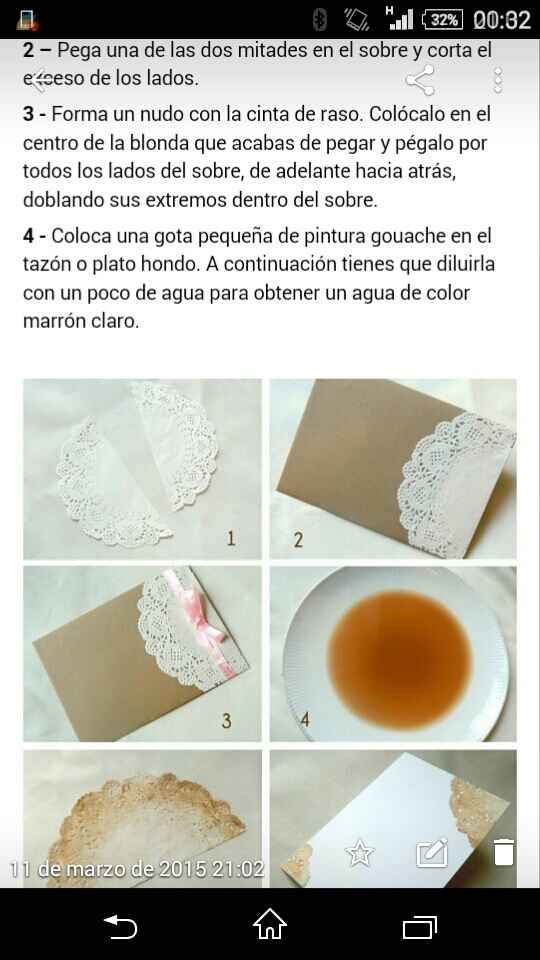 32% 00:32

2 – Pega una de las dos mitades en el sobre y corta el exceso de los lados.

3 - Forma un nudo con la cinta de raso. Colócalo en el centro de la blonda que acabas de pegar y pégalo por todos los lados del sobre, de adelante hacia atrás, doblando sus extremos dentro del sobre.

4 - Coloca una gota pequeña de pintura gouache en el tazón o plato hondo. A continuación tienes que diluirla con un poco de agua para obtener un agua de color marrón claro.

1

2

3

4

11 de marzo de 2015 21:02