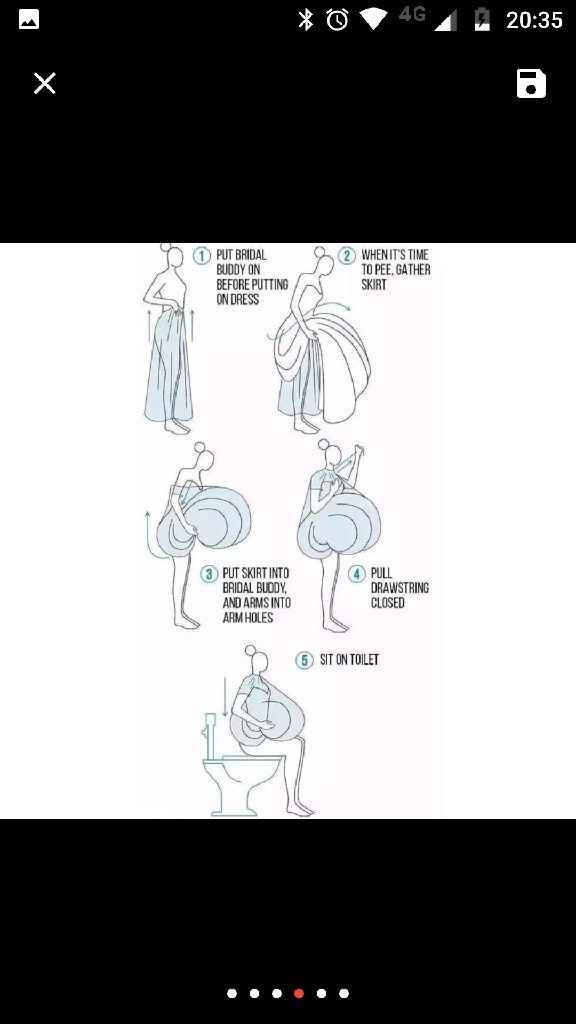 4G 20:35

1 PUT BRIDAL BUDDY ON BEFORE PUTTING ON DRESS

2 WHEN IT'S TIME TO PEE, GATHER SKIRT

3 PUT SKIRT INTO BRIDAL BUDDY, AND ARMS INTO ARM HOLES

4 PULL DRAWSTRING CLOSED

5 SIT ON TOILET