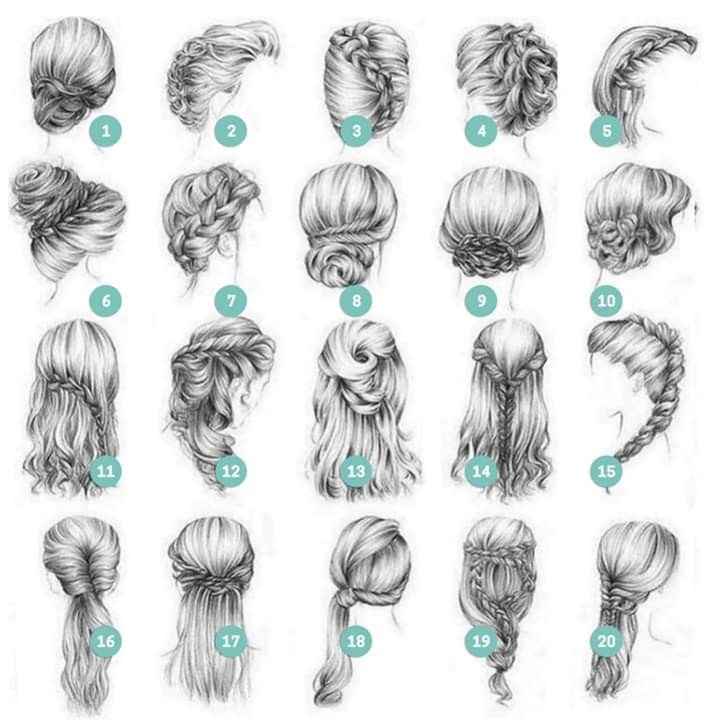 1 2 3 4 5
6 7 8 9 10
11 12 13 14 15
16 17 18 19 20